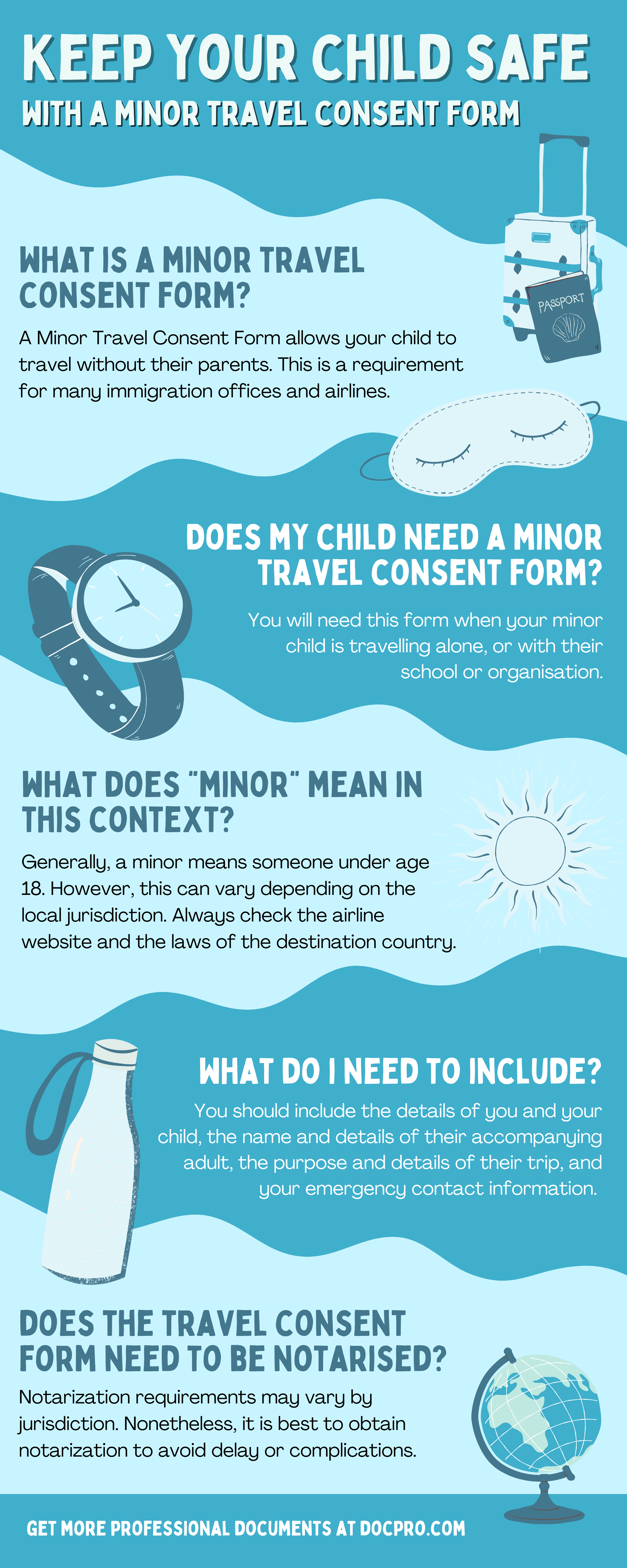 KEEP YOUR CHILD SAFE
WITH A MINOR TRAVEL CONSENT FORM

PASSPORT

WHAT IS A MINOR TRAVEL CONSENT FORM?

A Minor Travel Consent Form allows your child to travel without their parents. This is a requirement for many immigration offices and airlines.

DOES MY CHILD NEED A MINOR TRAVEL CONSENT FORM?

You will need this form when your minor child is travelling alone, or with their school or organisation.

WHAT DOES "MINOR" MEAN IN THIS CONTEXT?

Generally, a minor means someone under age 18. However, this can vary depending on the local jurisdiction. Always check the airline website and the laws of the destination country.

WHAT DO I NEED TO INCLUDE?

You should include the details of you and your child, the name and details of their accompanying adult, the purpose and details of their trip, and your emergency contact information.

DOES THE TRAVEL CONSENT FORM NEED TO BE NOTARISED?

Notarization requirements may vary by jurisdiction. Nonetheless, it is best to obtain notarization to avoid delay or complications.

GET MORE PROFESSIONAL DOCUMENTS AT DOCPRO.COM